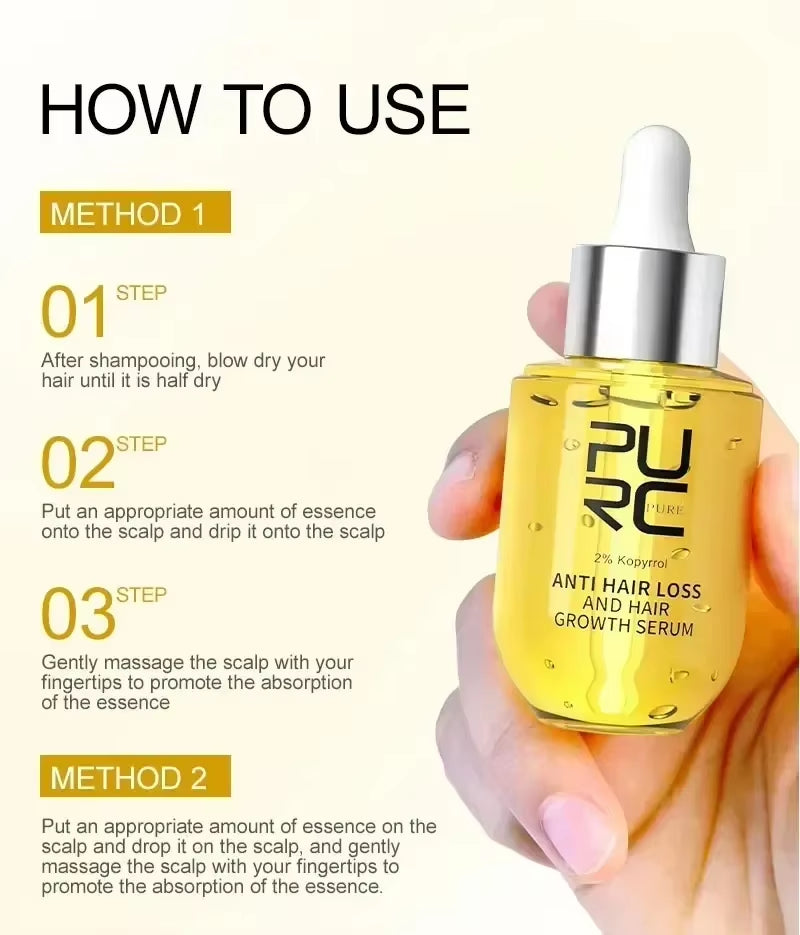 HOW TO USE

METHOD 1

01 STEP

After shampooing, blow dry your hair until it is half dry

02 STEP

Put an appropriate amount of essence onto the scalp and drip it onto the scalp

03 STEP

Gently massage the scalp with your fingertips to promote the absorption of the essence

METHOD 2

Put an appropriate amount of essence on the scalp and drop it on the scalp, and gently massage the scalp with your fingertips to promote the absorption of the essence.

PURC
PURE

2% Kopyrrol

ANTI HAIR LOSS AND HAIR GROWTH SERUM